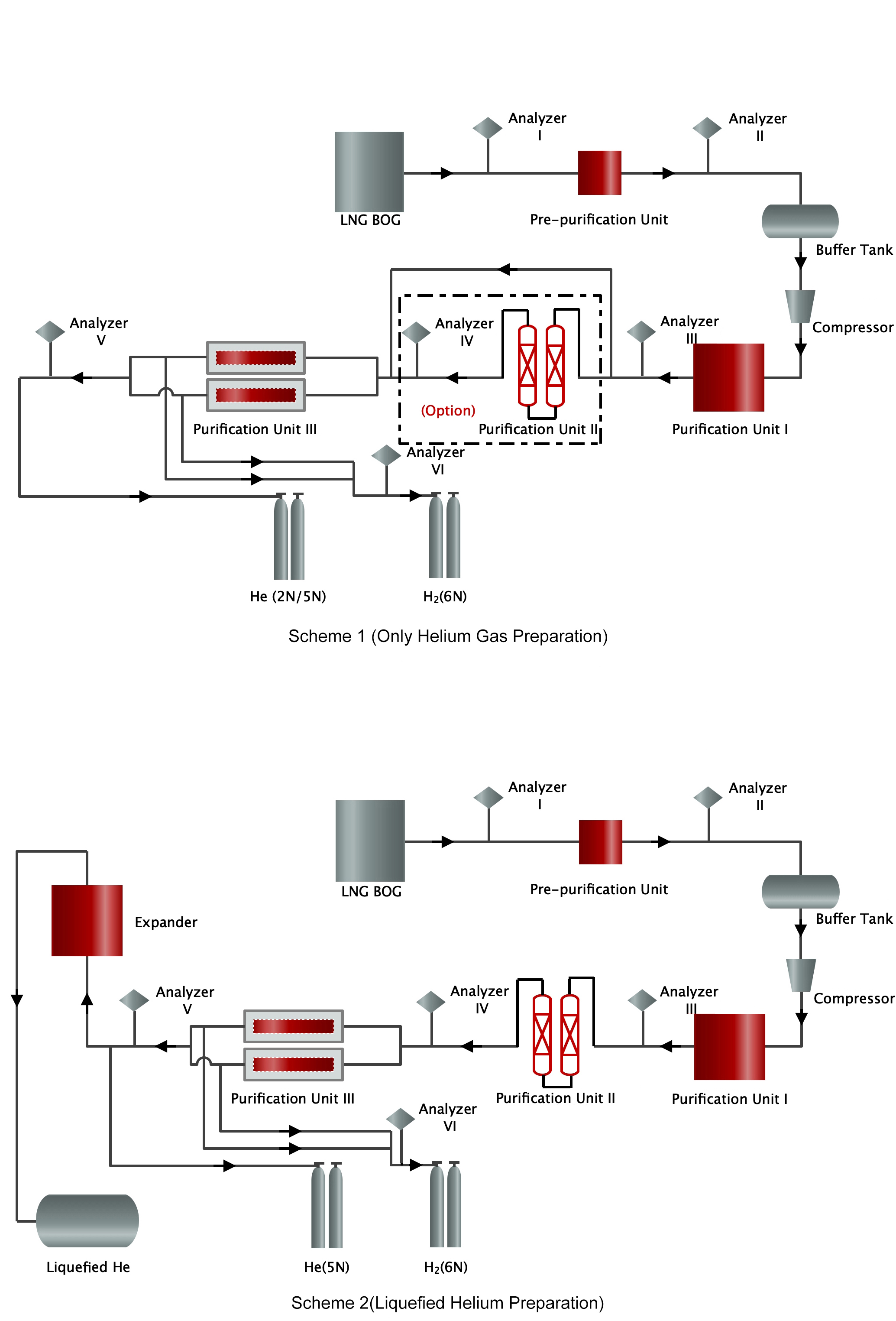 Analyzer I

Analyzer II

LNG BOG

Pre-purification Unit

Buffer Tank

Compressor

Analyzer V

Analyzer IV

Analyzer III

(Option)

Purification Unit III

Purification Unit II

Purification Unit I

Analyzer VI

He (2N/5N)

$H_2$(6N)

Scheme 1 (Only Helium Gas Preparation)

Analyzer I

Analyzer II

LNG BOG

Pre-purification Unit

Buffer Tank

Expander

Compressor

Analyzer V

Analyzer IV

Analyzer III

Purification Unit III

Purification Unit II

Purification Unit I

Analyzer VI

Liquefied He

He(5N)

$H_2$(6N)

Scheme 2(Liquefied Helium Preparation)